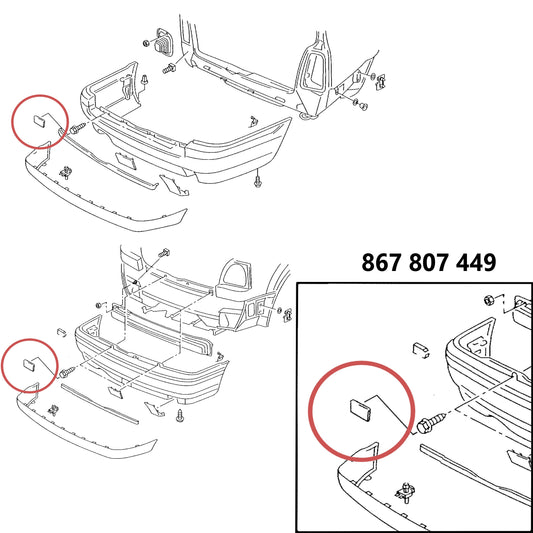 867 807 449