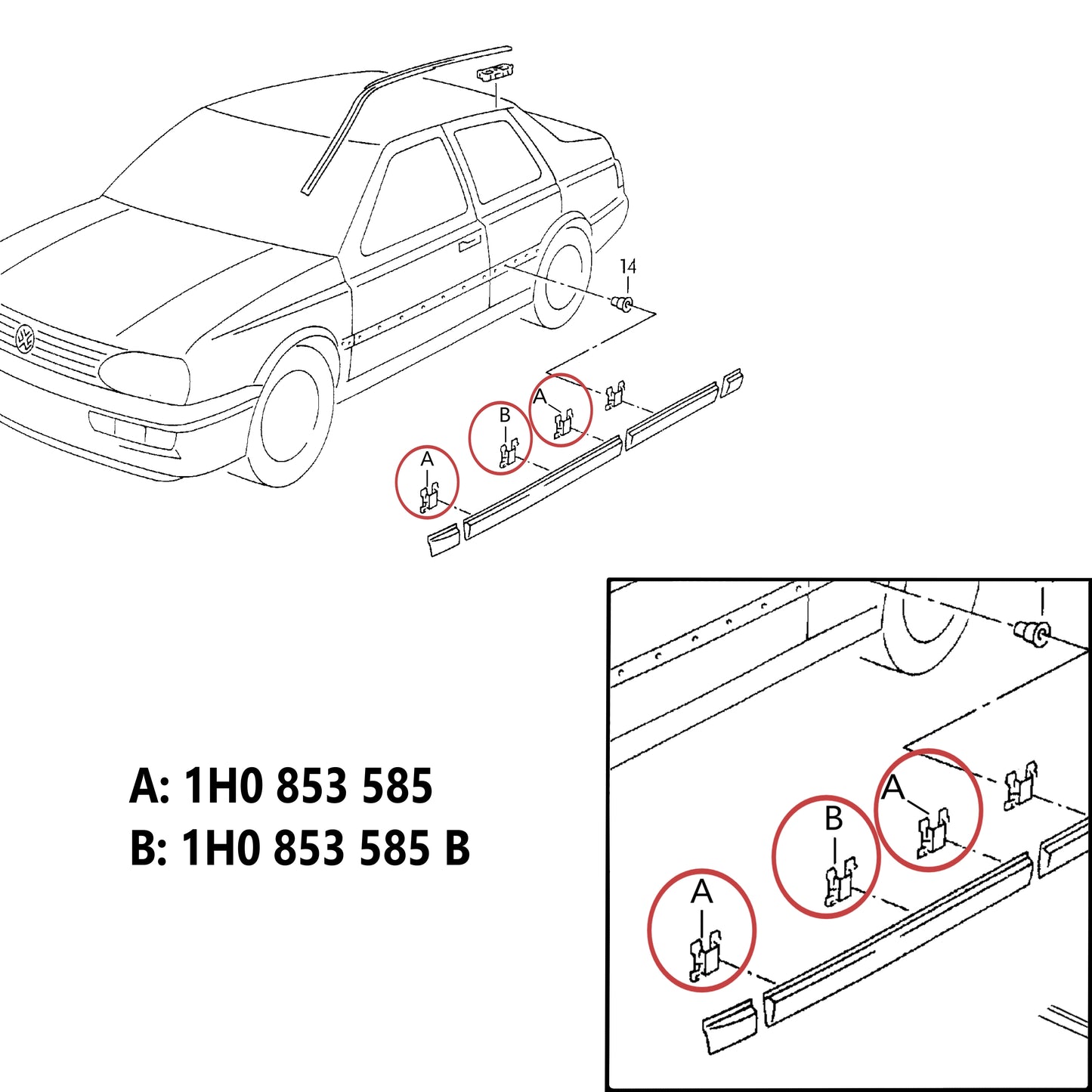 14

A

B

A

A: 1H0 853 585
B: 1H0 853 585 B

A

B

A