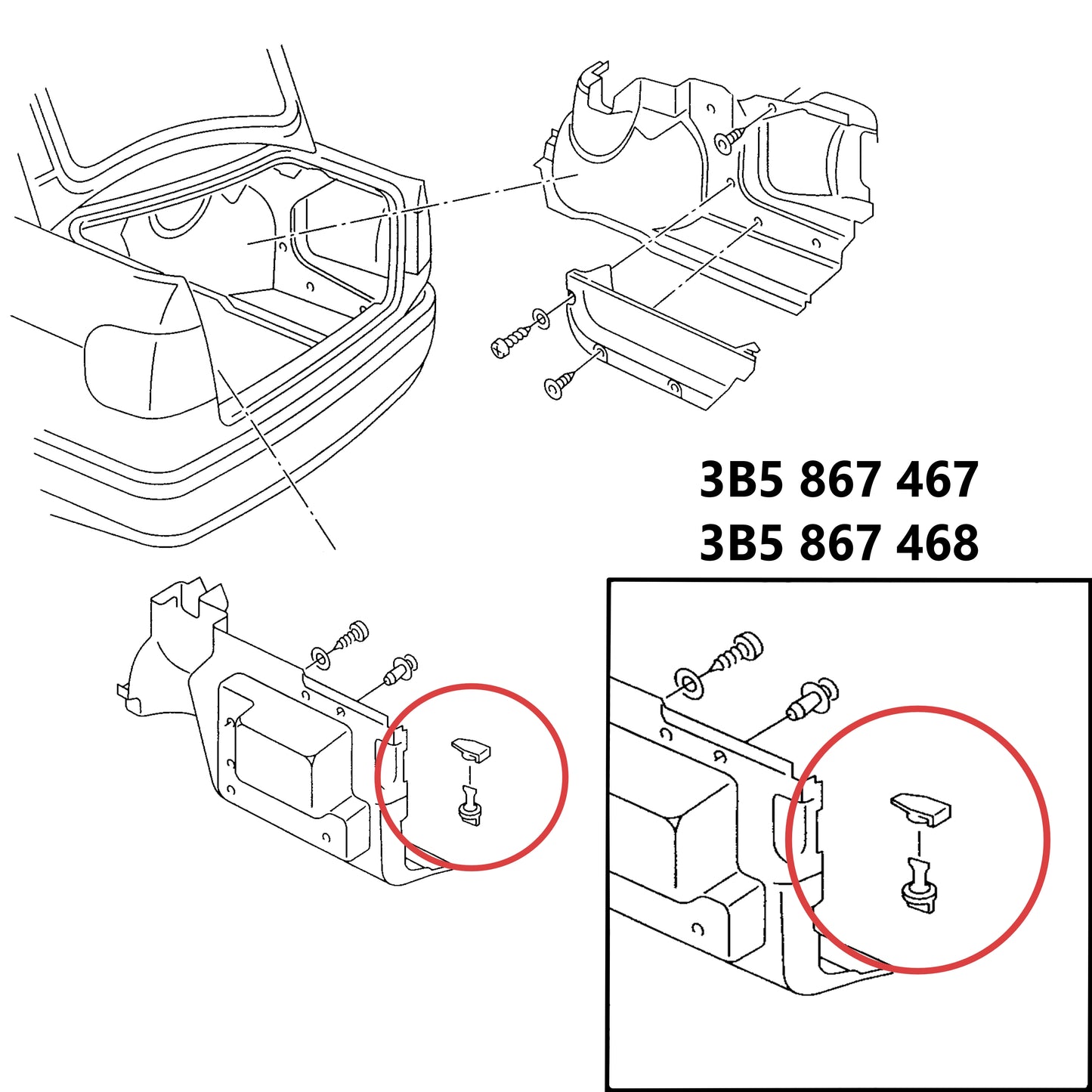 3B5 867 467
3B5 867 468