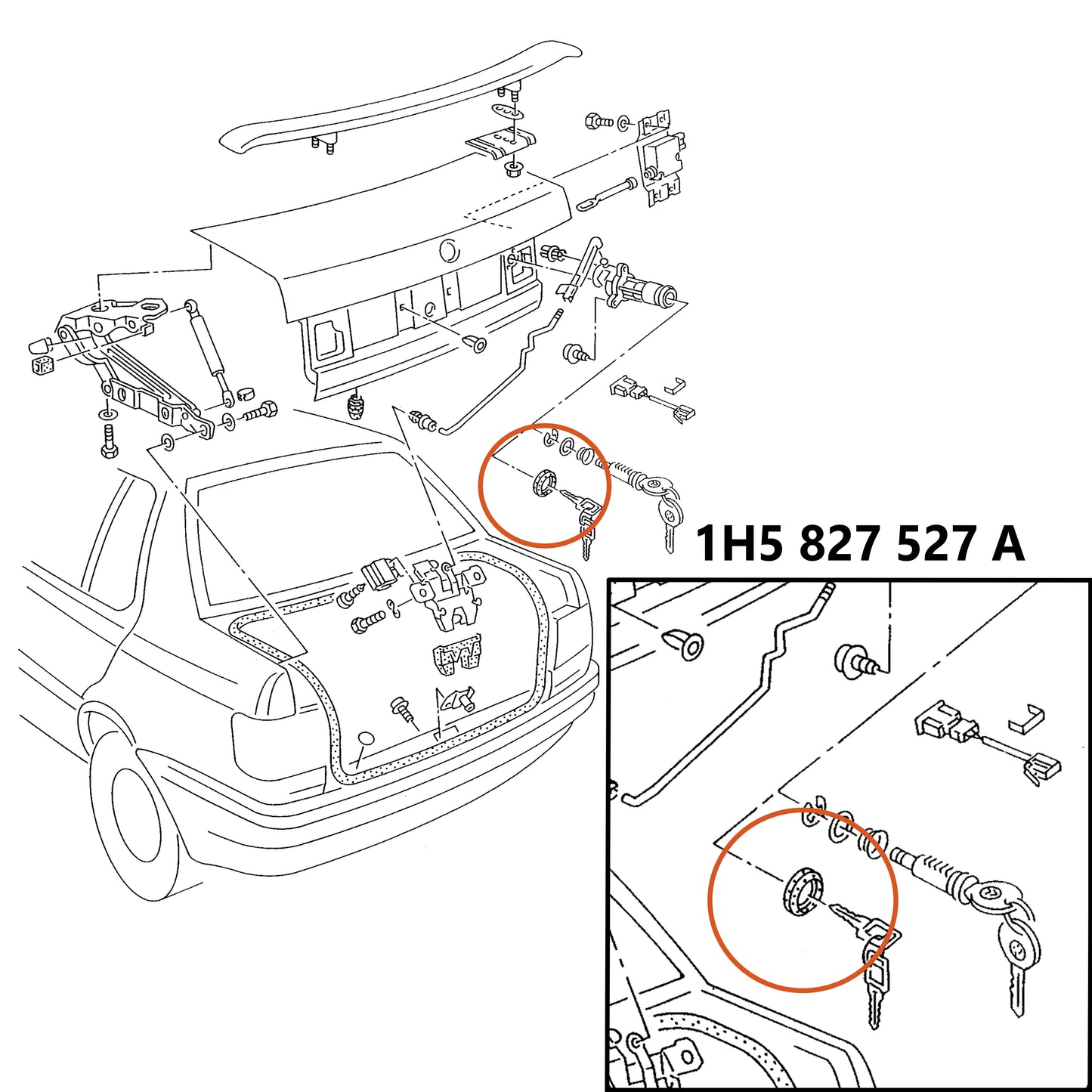 1H5 827 527 A