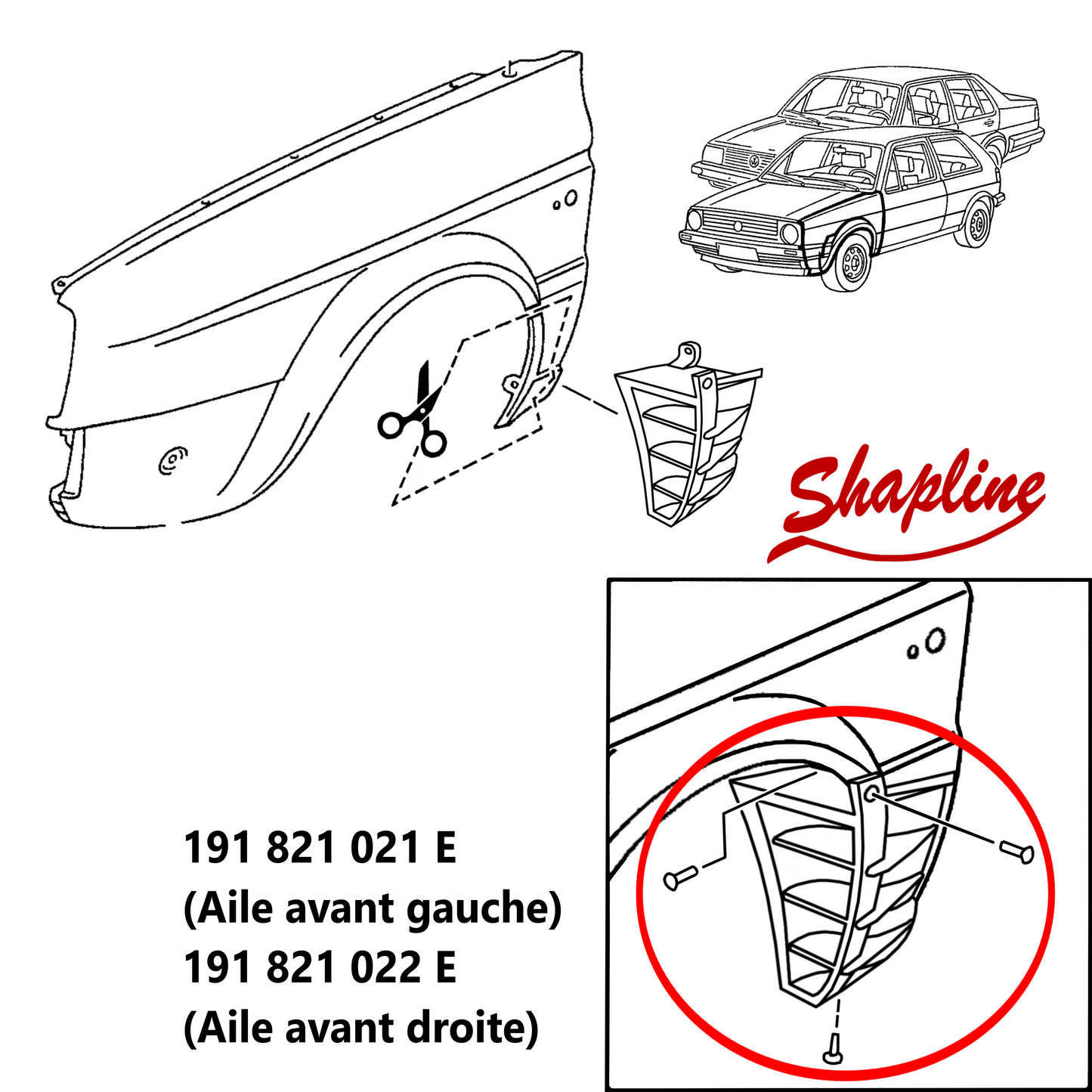 Shapline

191 821 021 E
(Aile avant gauche)
191 821 022 E
(Aile avant droite)